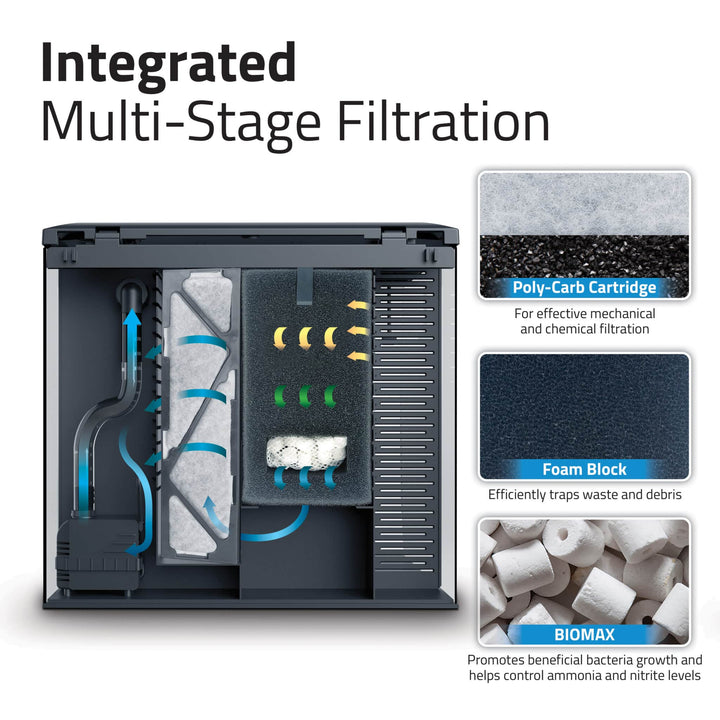 Integrated
Multi-Stage Filtration

Poly-Carb Cartridge
For effective mechanical and chemical filtration

Foam Block
Efficiently traps waste and debris

BIOMAX
Promotes beneficial bacteria growth and helps control ammonia and nitrite levels